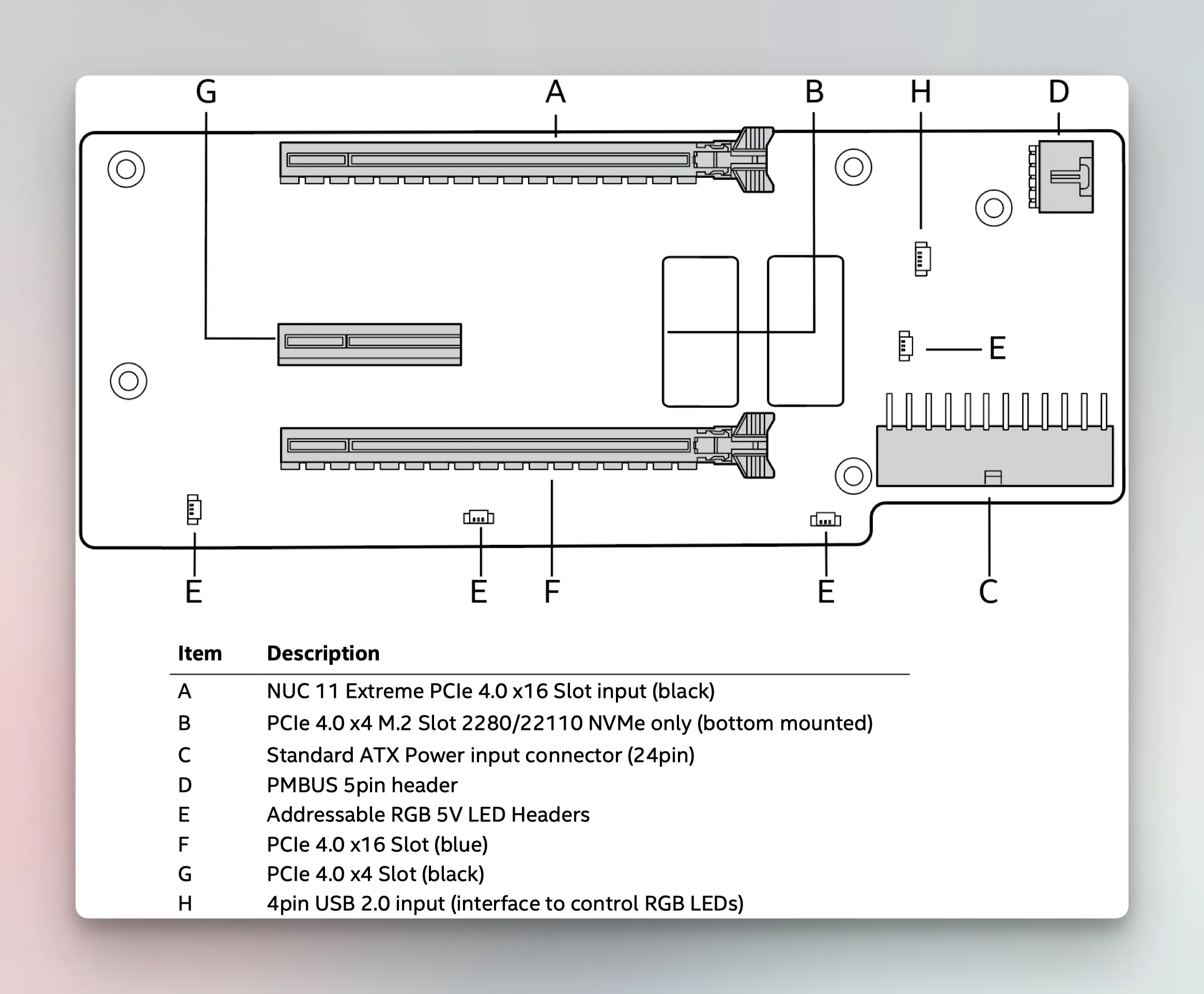 G A B H D

E

E E F E C

| Item | Description |
|---|---|
| A | NUC 11 Extreme PCIe 4.0 x16 Slot input (black) |
| B | PCIe 4.0 x4 M.2 Slot 2280/22110 NVMe only (bottom mounted) |
| C | Standard ATX Power input connector (24pin) |
| D | PMBUS 5pin header |
| E | Addressable RGB 5V LED Headers |
| F | PCIe 4.0 x16 Slot (blue) |
| G | PCIe 4.0 x4 Slot (black) |
| H | 4pin USB 2.0 input (interface to control RGB LEDs) |